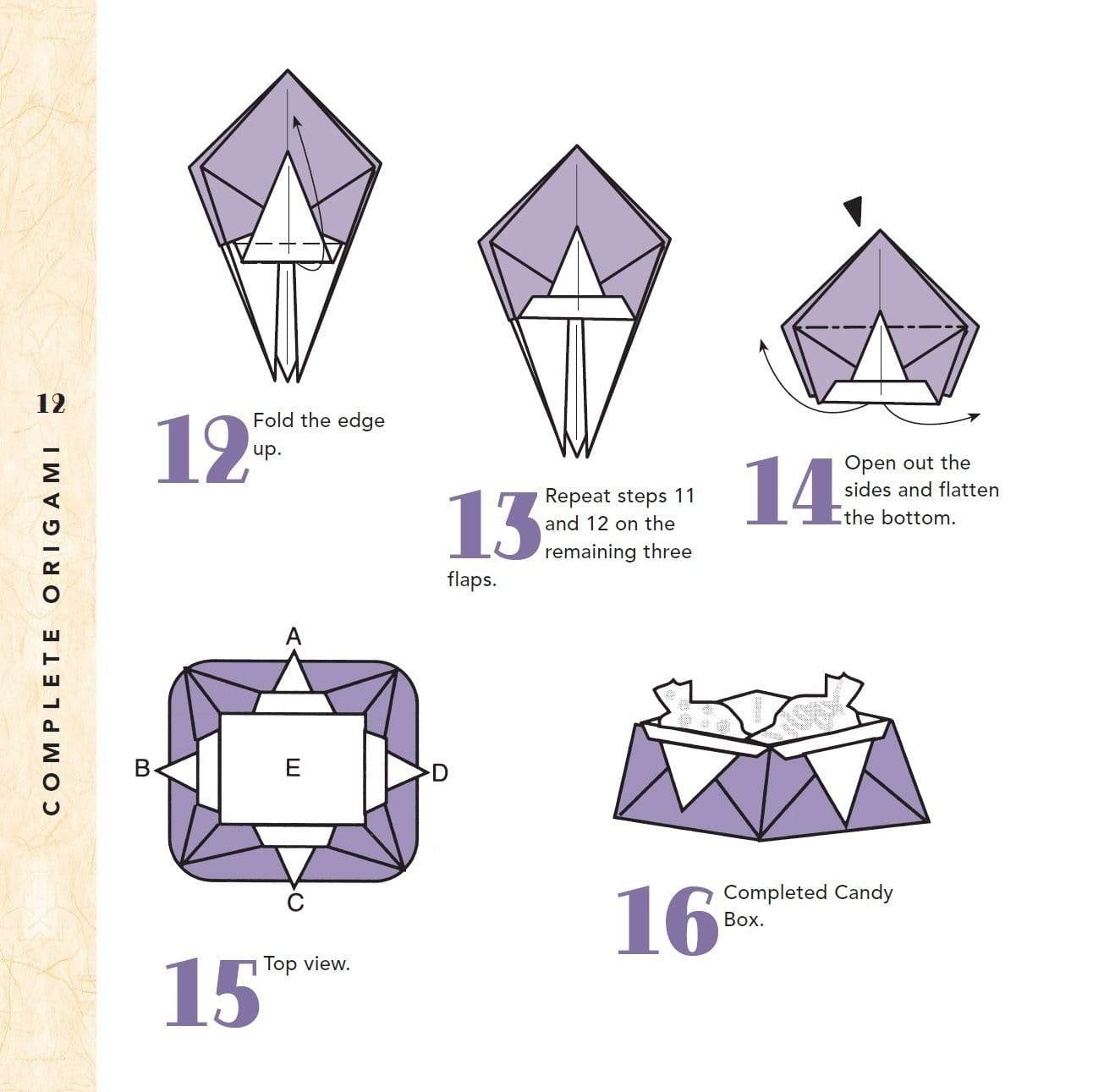 12

COMPLETE ORIGAMI

12 Fold the edge up.

13 Repeat steps 11 and 12 on the remaining three flaps.

14 Open out the sides and flatten the bottom.

A

B

E

D

C

15 Top view.

16 Completed Candy Box.