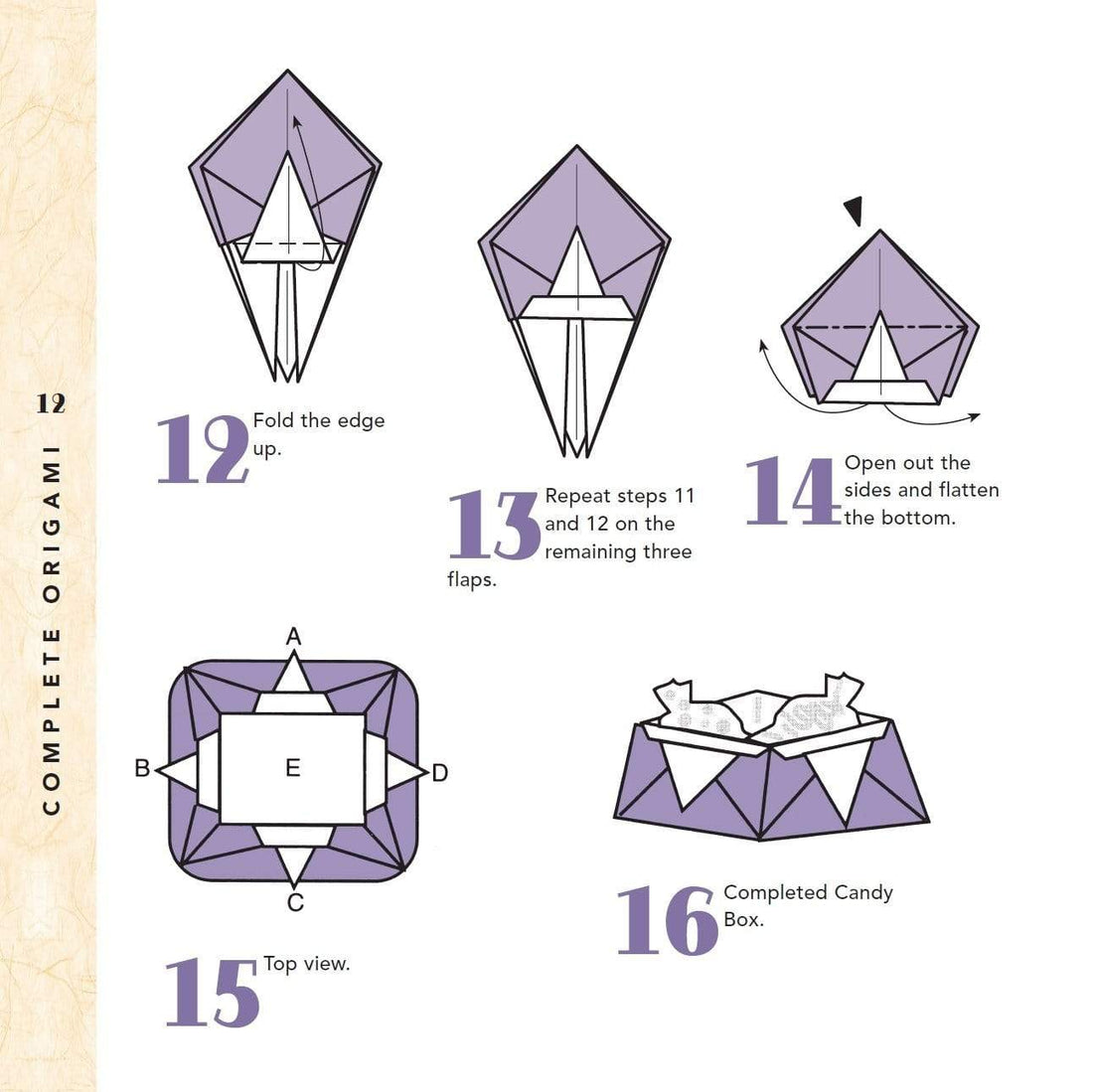 12

COMPLETE ORIGAMI

12 Fold the edge up.

13 Repeat steps 11 and 12 on the remaining three flaps.

14 Open out the sides and flatten the bottom.

A

B

E

D

C

15 Top view.

16 Completed Candy Box.