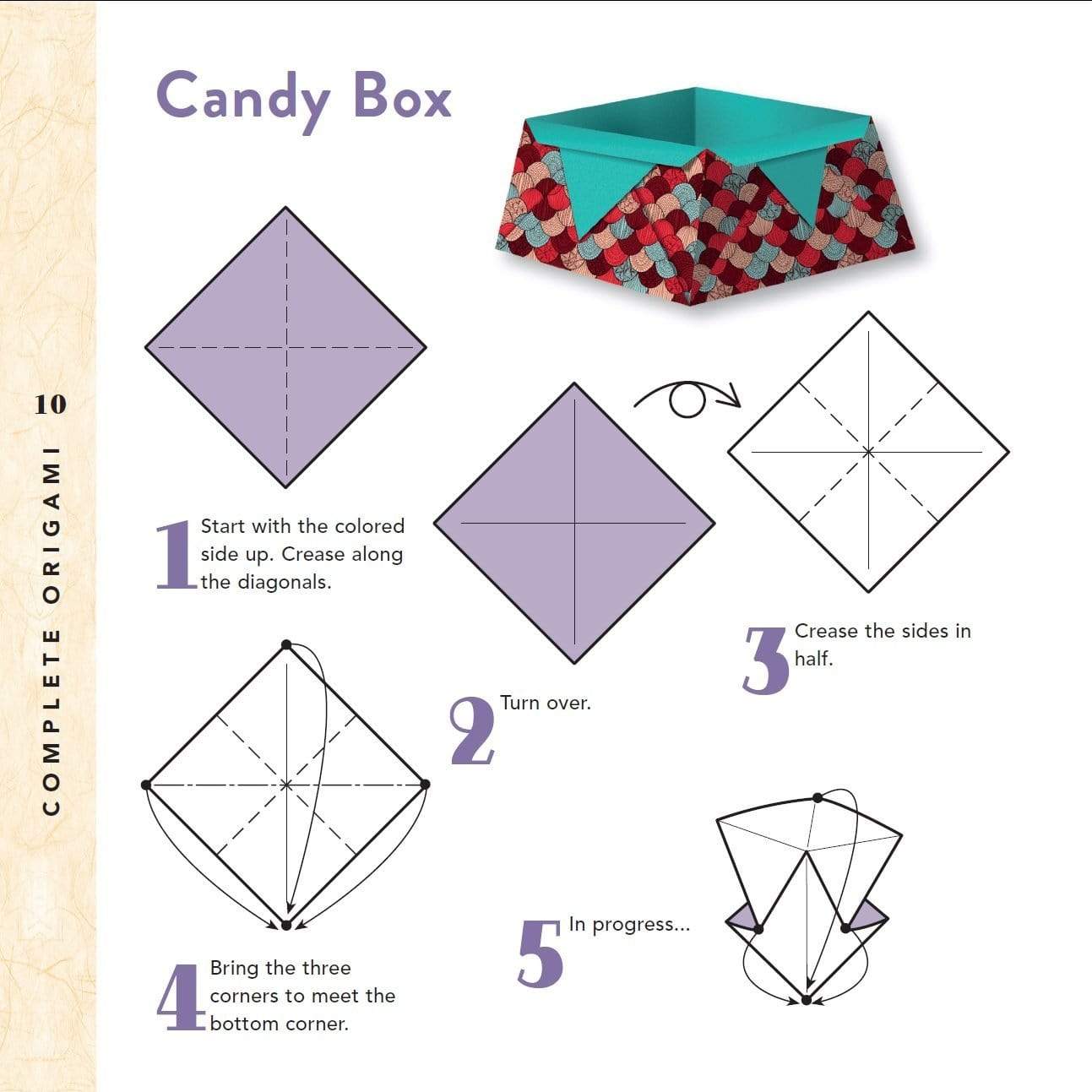 10

COMPLETE ORIGAMI

Candy Box

1 Start with the colored side up. Crease along the diagonals.

2 Turn over.

3 Crease the sides in half.

4 Bring the three corners to meet the bottom corner.

5 In progress...