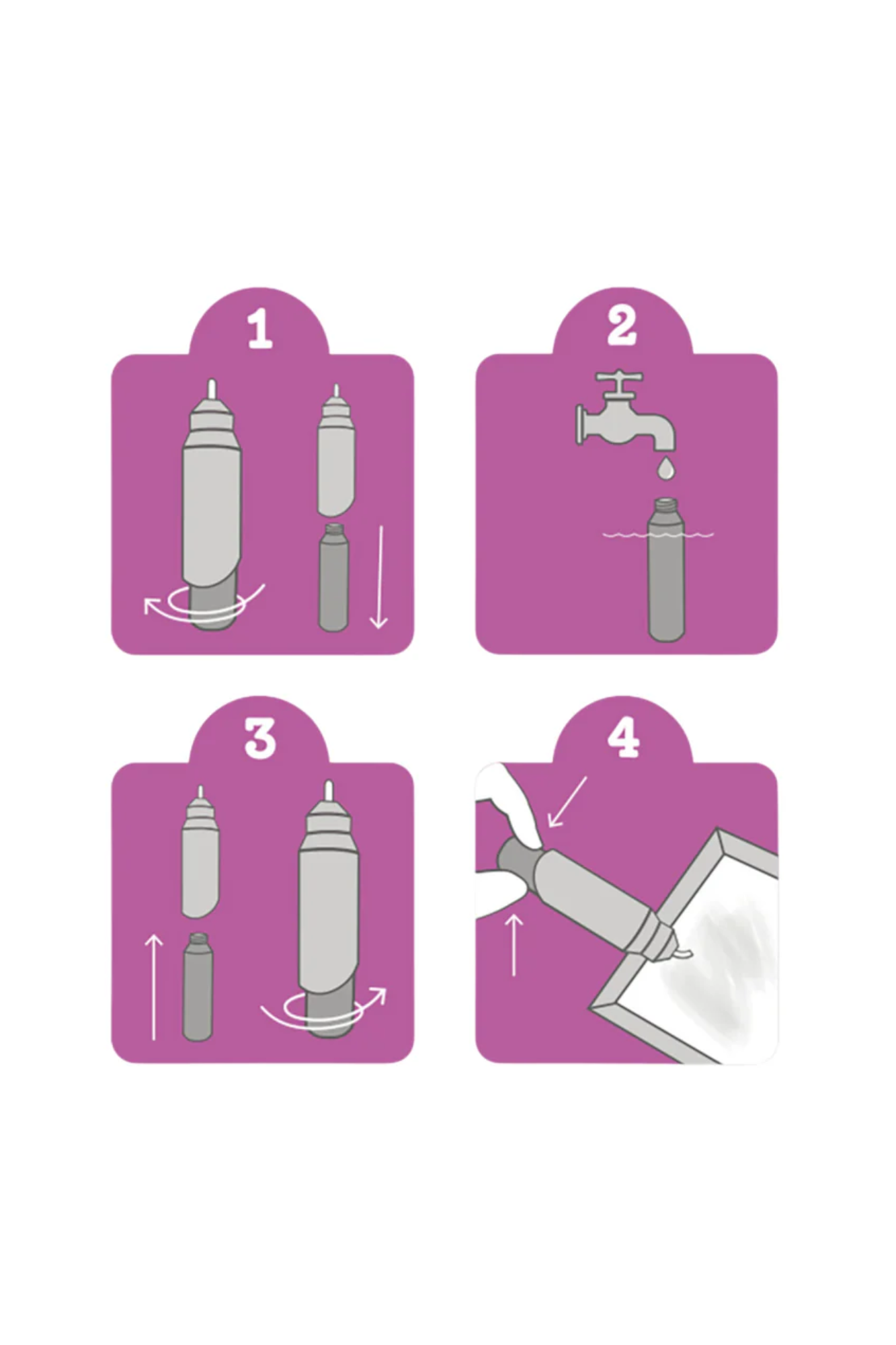 1

2

3

4